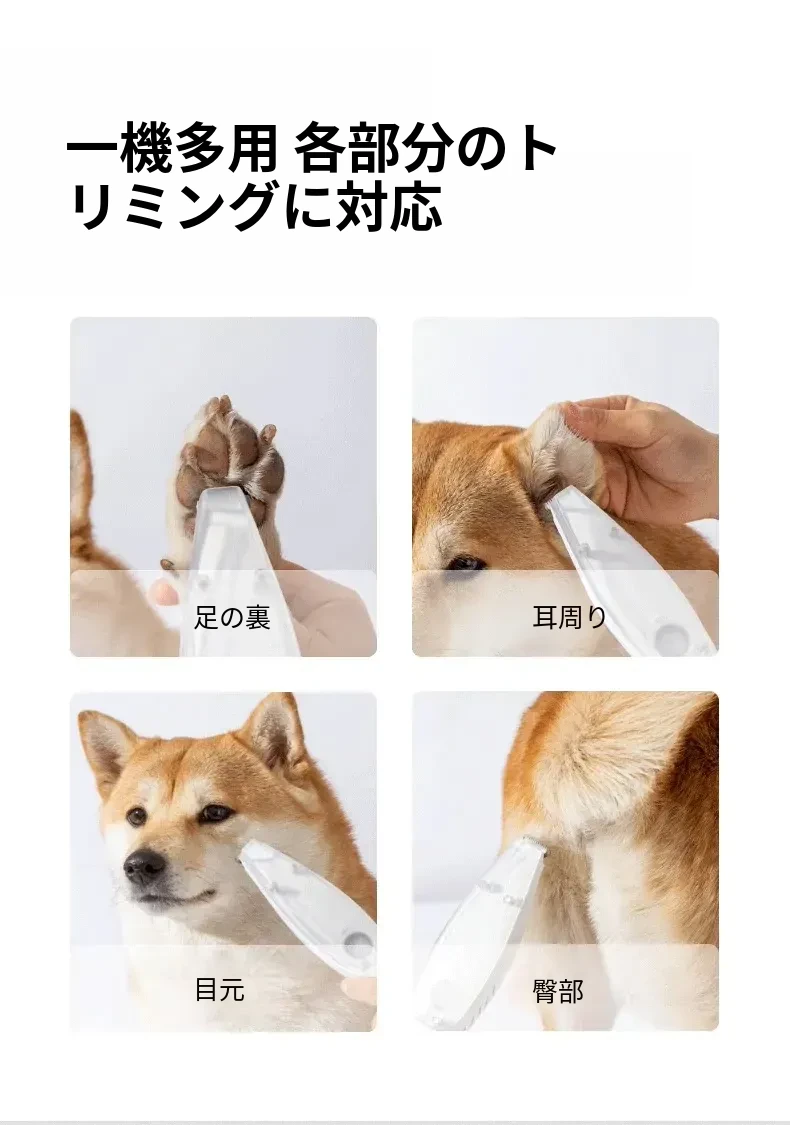 一機多用 各部分のトリミングに対応

足の裏

耳周り

目元

臀部