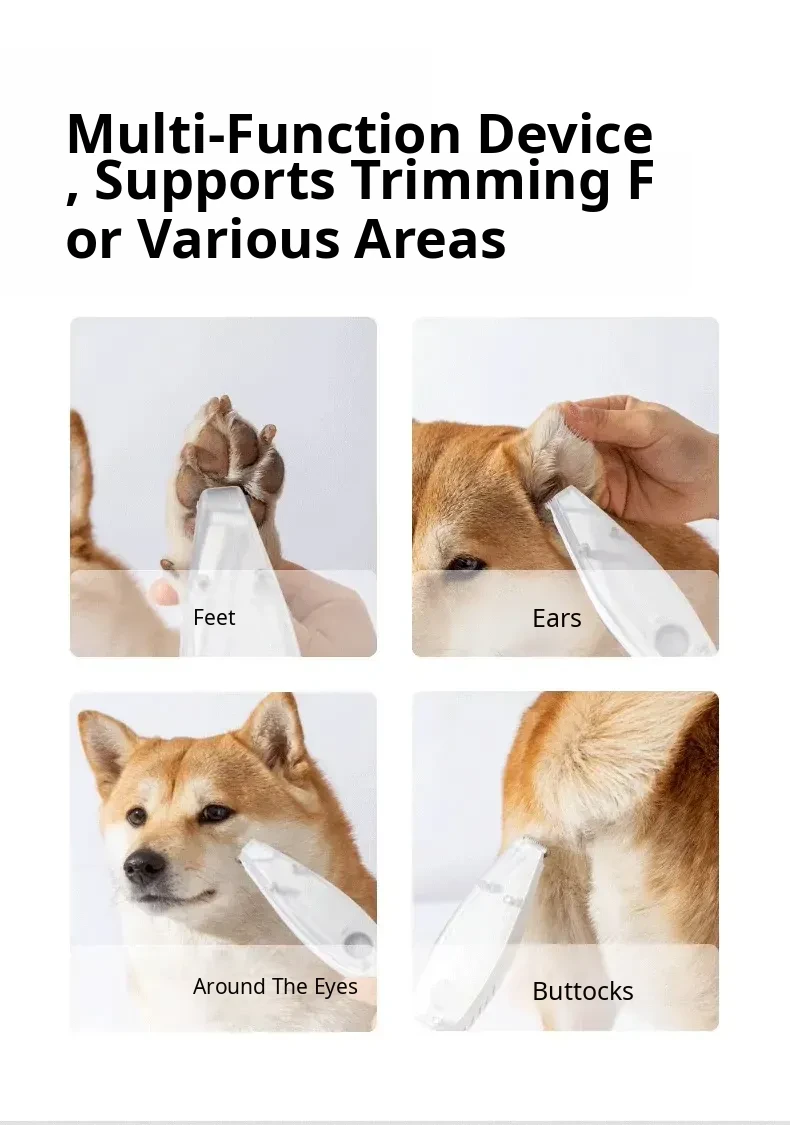 Multi-Function Device , Supports Trimming F or Various Areas

Feet

Ears

Around The Eyes

Buttocks